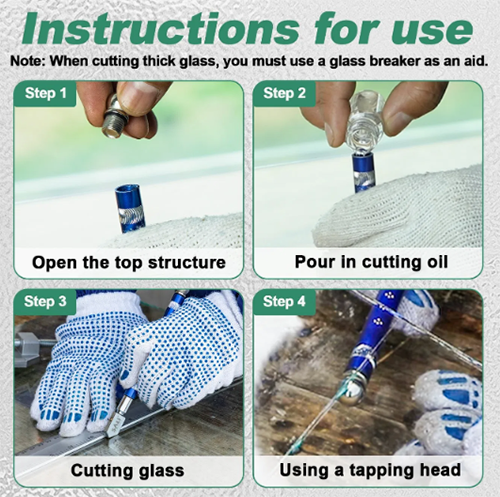 Instructions for use

Note: When cutting thick glass, you must use a glass breaker as an aid.

Step 1

Open the top structure

Step 2

Pour in cutting oil

Step 3

Cutting glass

Step 4

Using a tapping head