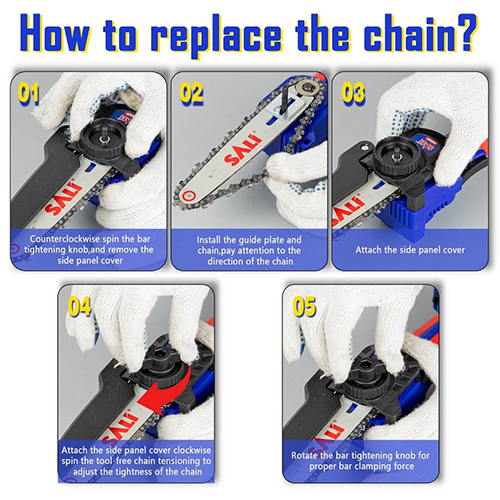 How to replace the chain?

01

SALI

Counterclockwise spin the bar tightening knob,and remove the side panel cover

02

SALI

Install the guide plate and chain,pay attention to the direction of the chain

03

SALI

Attach the side panel cover

04

SALI

Attach the side panel cover clockwise spin the tool-free chain tensioning to adjust the tightness of the chain

05

SALI

Rotate the bar tightening knob for proper bar clamping force